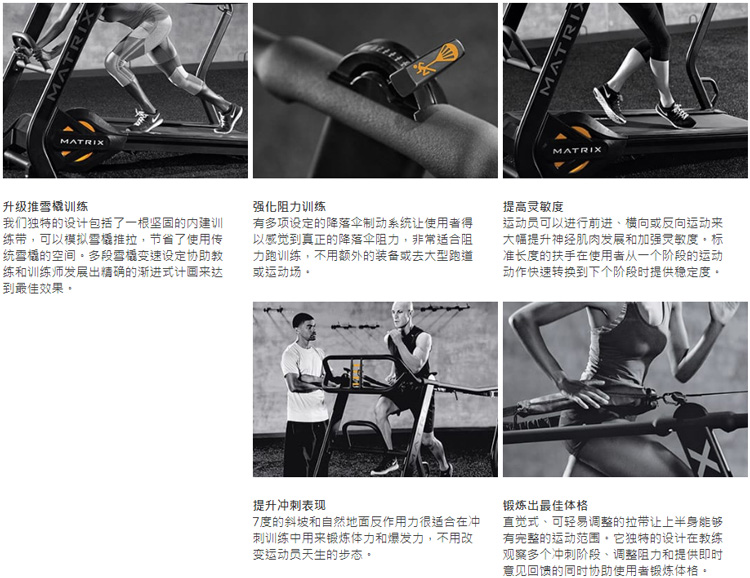 MATRIX

MATRIX

MATRIX

MATRIX

升级推雪橇训练
我们独特的设计包括了一根坚固的内建训练带，可以模拟雪橇推拉，节省了使用传统雪橇的空间。多段雪橇变速设定协助教练和训练师发展出精确的渐进式计画来达到最佳效果。

强化阻力训练
有多项设定的降落伞制动系统让使用者得以感觉到真正的降落伞阻力，非常适合阻力跑训练，不用额外的装备或去大型跑道或运动场。

提高灵敏度
运动员可以进行前进、横向或反向运动来大幅提升神经肌肉发展和加强灵敏度，标准长度的扶手在使用者从一个阶段的运动动作快速转换到下个阶段时提供稳定度。

提升冲刺表现
7度的斜坡和自然地面反作用力很适合在冲刺训练中用来锻炼体力和爆发力，不用改变运动员天生的步态。

锻炼出最佳体格
直觉式、可轻易调整的拉带让上半身能够有完整的运动范围。它独特的设计在教练观察多个冲刺阶段、调整阻力和提供即时意见回馈的同时协助使用者锻炼体格。