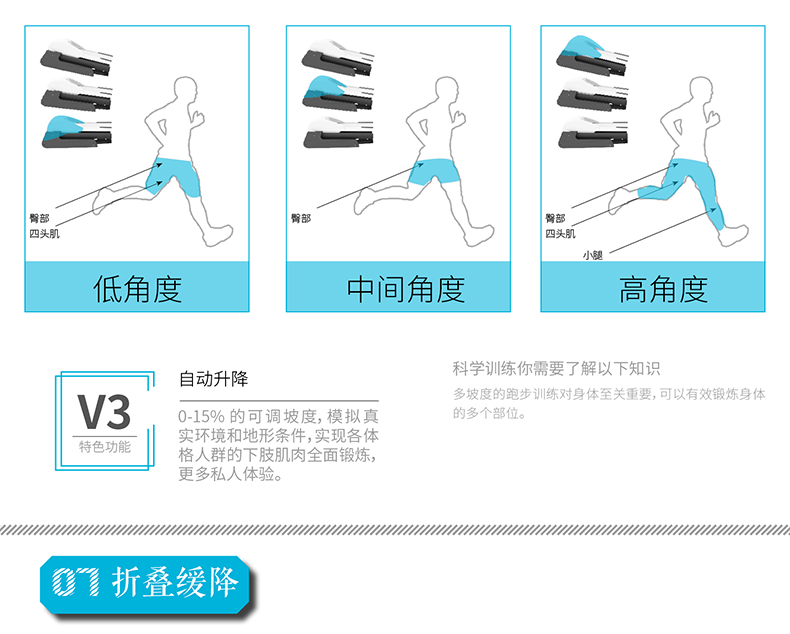 臀部
四头肌
低角度

臀部
中间角度

臀部
四头肌
小腿
高角度

V3
特色功能

自动升降
0-15% 的可调坡度，模拟真实环境和地形条件，实现各体格人群的下肢肌肉全面锻炼，更多私人体验。

科学训练你需要了解以下知识
多坡度的跑步训练对身体至关重要，可以有效锻炼身体的多个部位。

07 折叠缓降